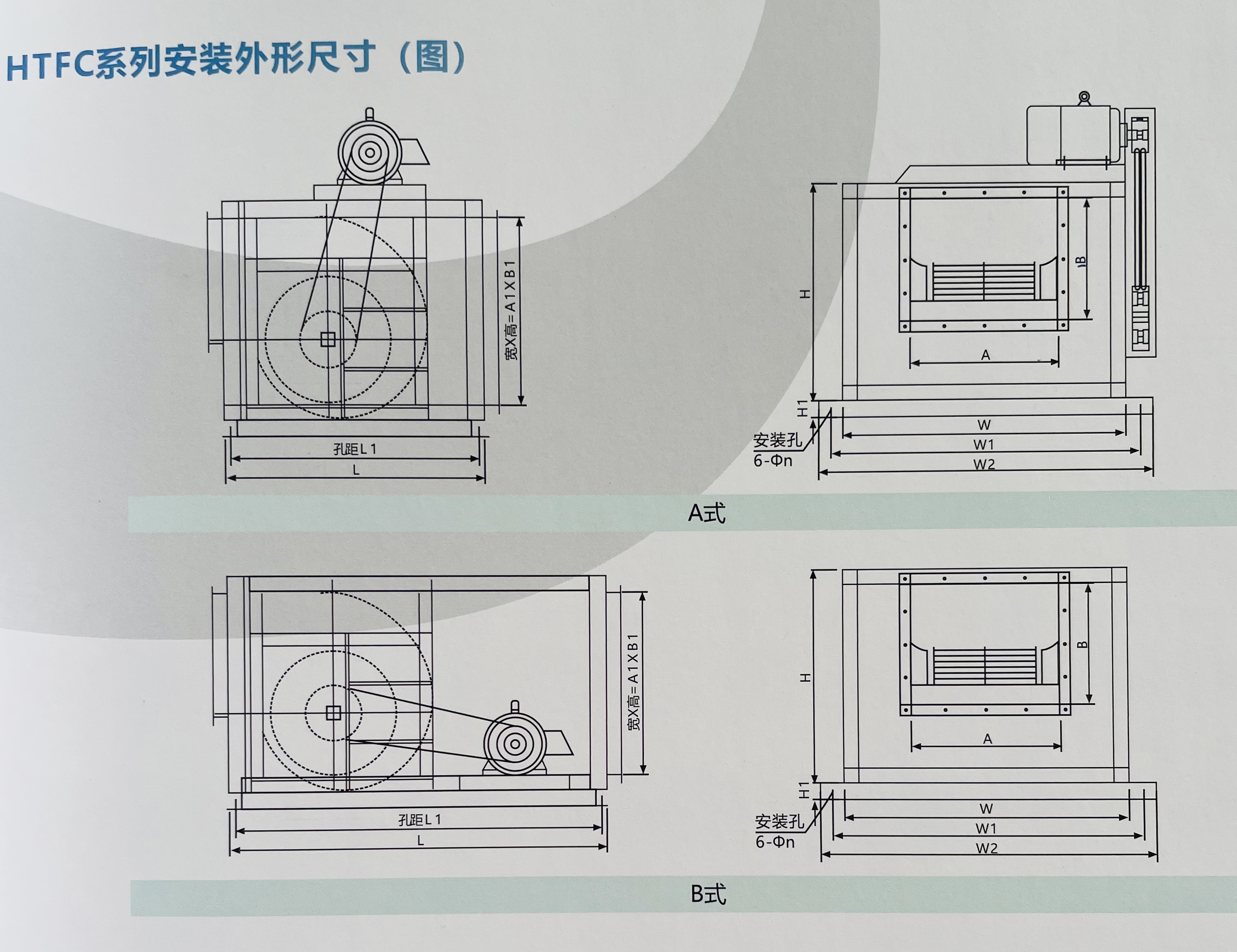 HTFC系列安装外形尺寸（图）

宽X高=A1XB1

孔距L1

L

H

B

A

H1

安装孔

6-Φn

W

W1

W2

A式

宽X高=A1XB1

孔距L1

L

H

B

A

H1

安装孔

6-Φn

W

W1

W2

B式